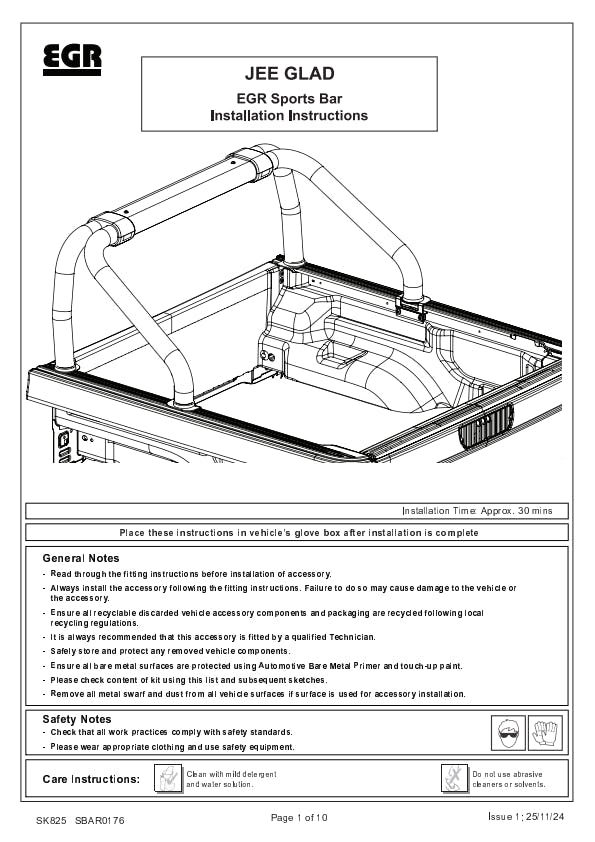 EGR

JEE GLAD

EGR Sports Bar
Installation Instructions

Installation Time: Approx. 30 mins

Place these instructions in vehicle's glove box after installation is complete

General Notes
- Read through the fitting instructions before installation of accessory.
- Always install the accessory following the fitting instructions. Failure to do so may cause damage to the vehicle or the accessory.
- Ensure all recyclable discarded vehicle accessory components and packaging are recycled following local recycling regulations.
- It is always recommended that this accessory is fitted by a qualified Technician.
- Safely store and protect any removed vehicle components.
- Ensure all bare metal surfaces are protected using Automotive Bare Metal Primer and touch-up paint.
- Please check content of kit using this list and subsequent sketches.
- Remove all metal swarf and dust from all vehicle surfaces if surface is used for accessory installation.

Safety Notes
- Check that all work practices comply with safety standards.
- Please wear appropriate clothing and use safety equipment.

Care Instructions:
Clean with mild detergent and water solution.
Do not use abrasive cleaners or solvents.

SK825 SBAR0176
Page 1 of 10
Issue 1; 25/11/24